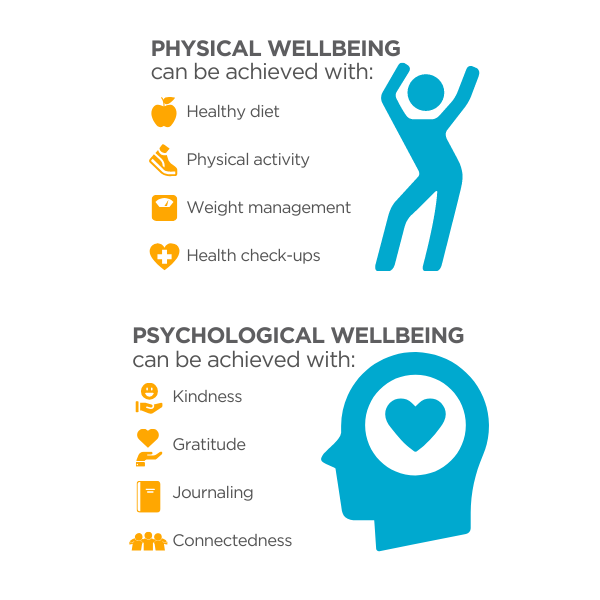 PHYSICAL WELLBEING
can be achieved with:

Healthy diet

Physical activity

Weight management

Health check-ups

PSYCHOLOGICAL WELLBEING
can be achieved with:

Kindness

Gratitude

Journaling

Connectedness