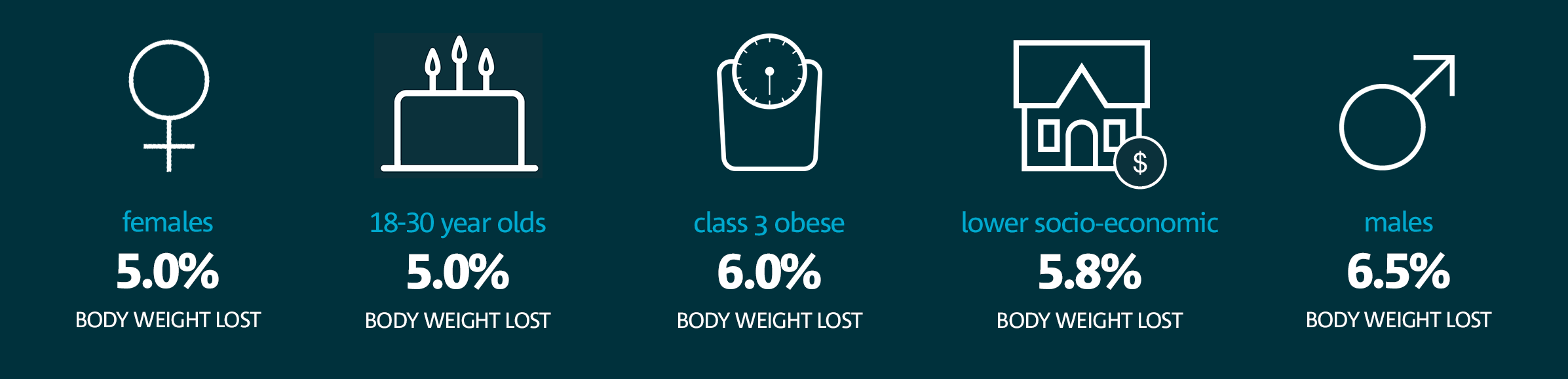 females
5.0%
BODY WEIGHT LOST

18-30 year olds
5.0%
BODY WEIGHT LOST

class 3 obese
6.0%
BODY WEIGHT LOST

$

lower socio-economic
5.8%
BODY WEIGHT LOST

males
6.5%
BODY WEIGHT LOST